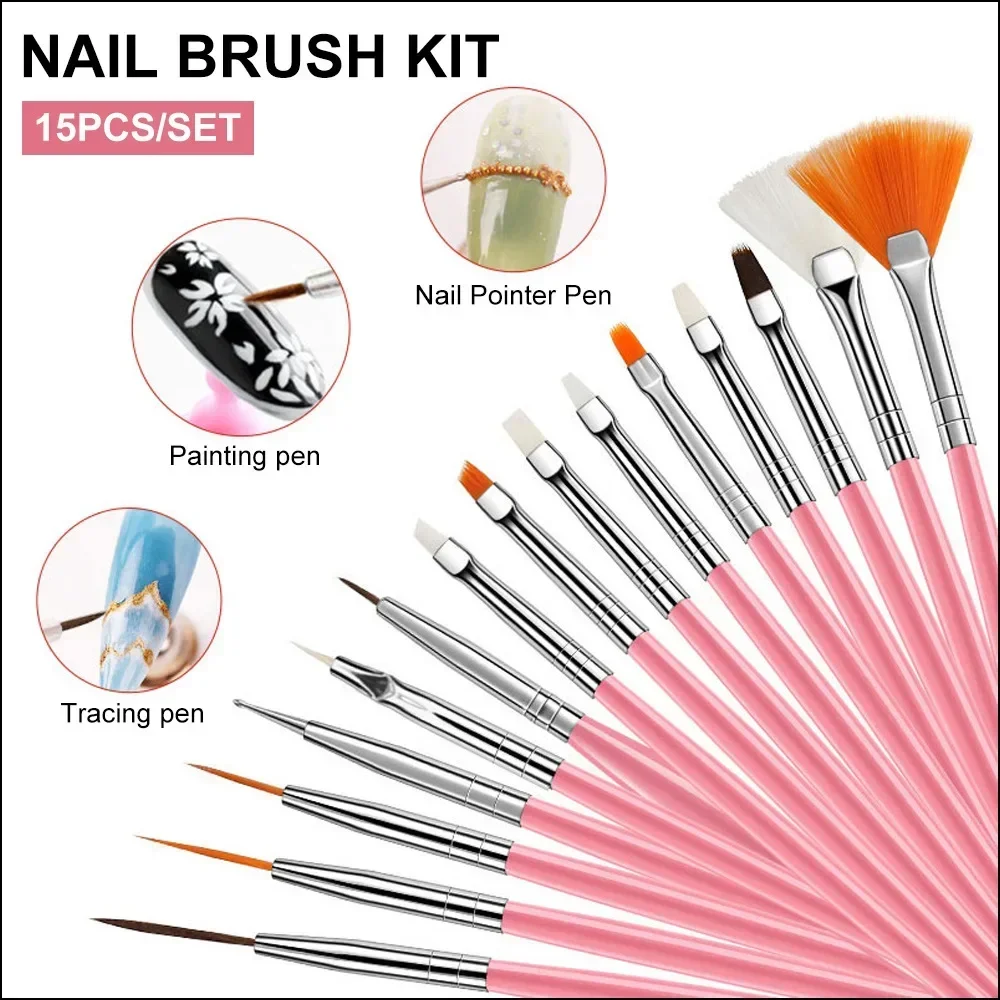 NAIL BRUSH KIT

15PCS/SET

Nail Pointer Pen

Painting pen

Tracing pen